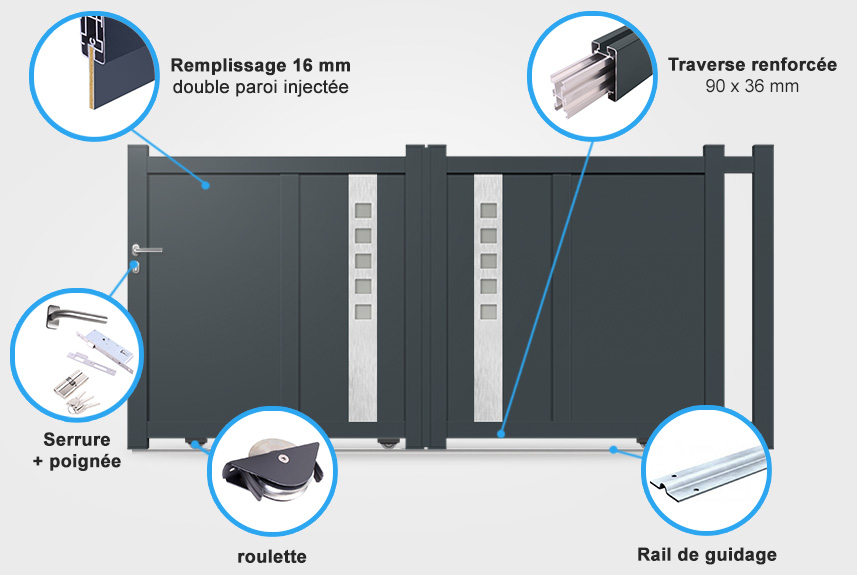 Remplissage 16 mm
double paroi injectée

Traverse renforcée
90 x 36 mm

Serrure
+ poignée

roulette

Rail de guidage