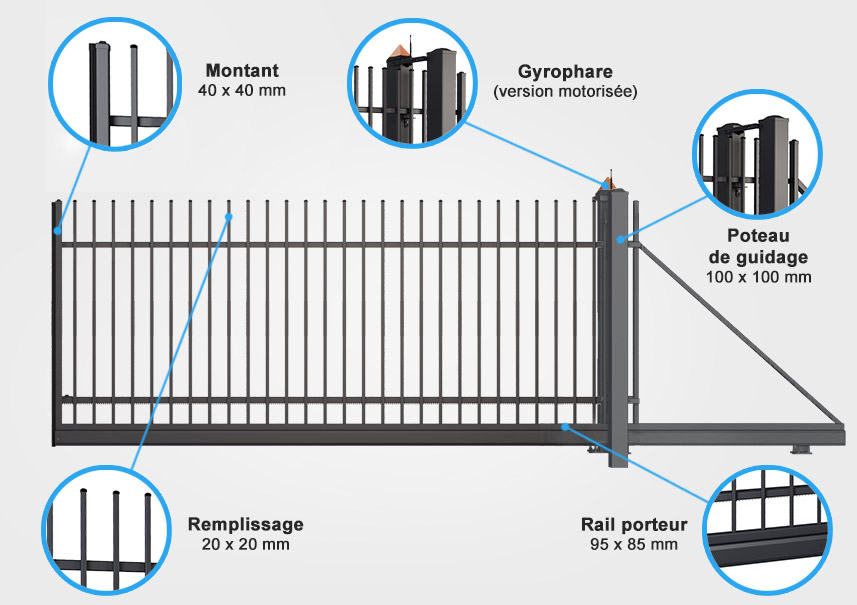 Montant
40 x 40 mm

Gyrophare
(version motorisée)

Poteau
de guidage
100 x 100 mm

Remplissage
20 x 20 mm

Rail porteur
95 x 85 mm