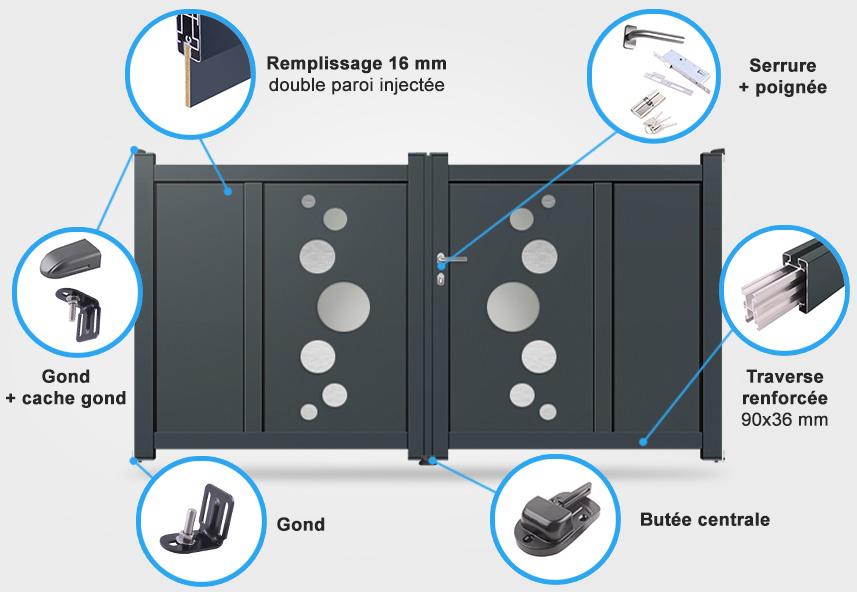 Remplissage 16 mm
double paroi injectée

Serrure
+ poignée

Gond
+ cache gond

Traverse
renforcée
90x36 mm

Gond

Butée centrale