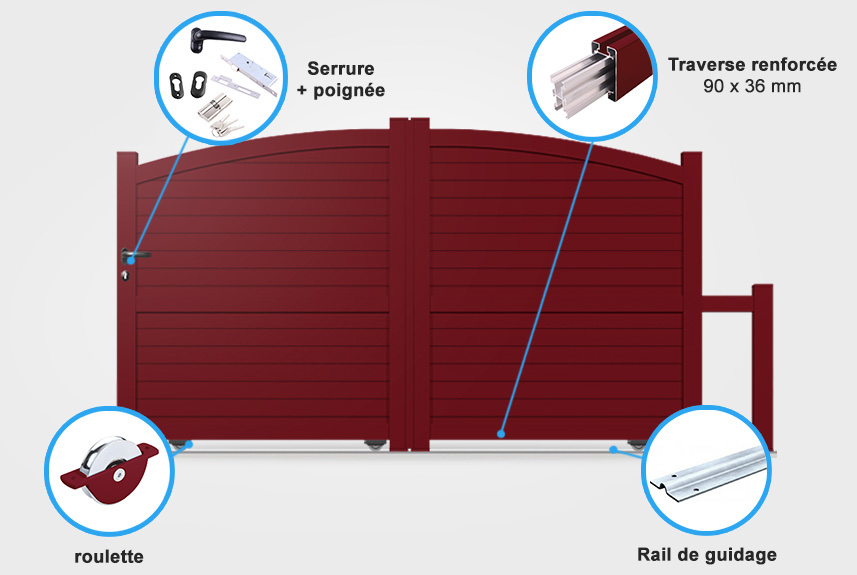 Serrure
+ poignée

Traverse renforcée
90 x 36 mm

roulette

Rail de guidage