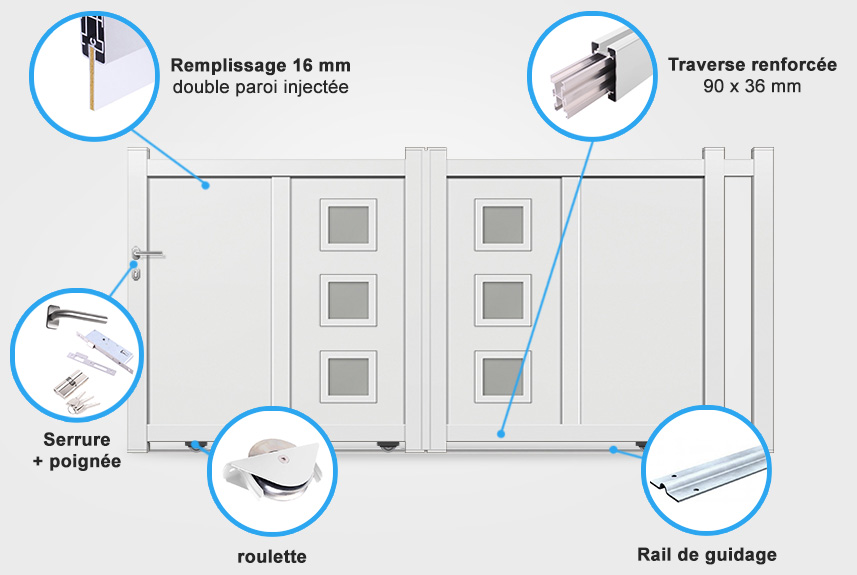 Remplissage 16 mm
double paroi injectée

Traverse renforcée
90 x 36 mm

Serrure
+ poignée

roulette

Rail de guidage