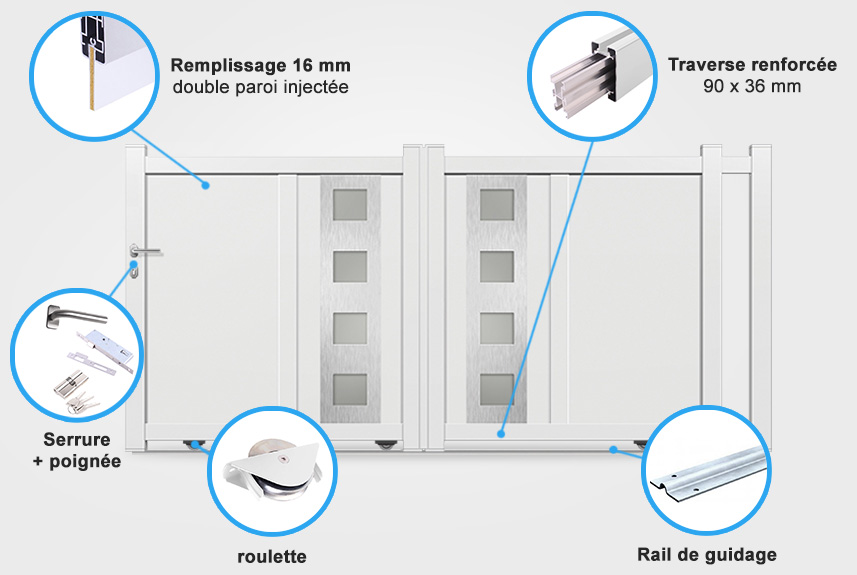 Remplissage 16 mm
double paroi injectée

Traverse renforcée
90 x 36 mm

Serrure
+ poignée

roulette

Rail de guidage