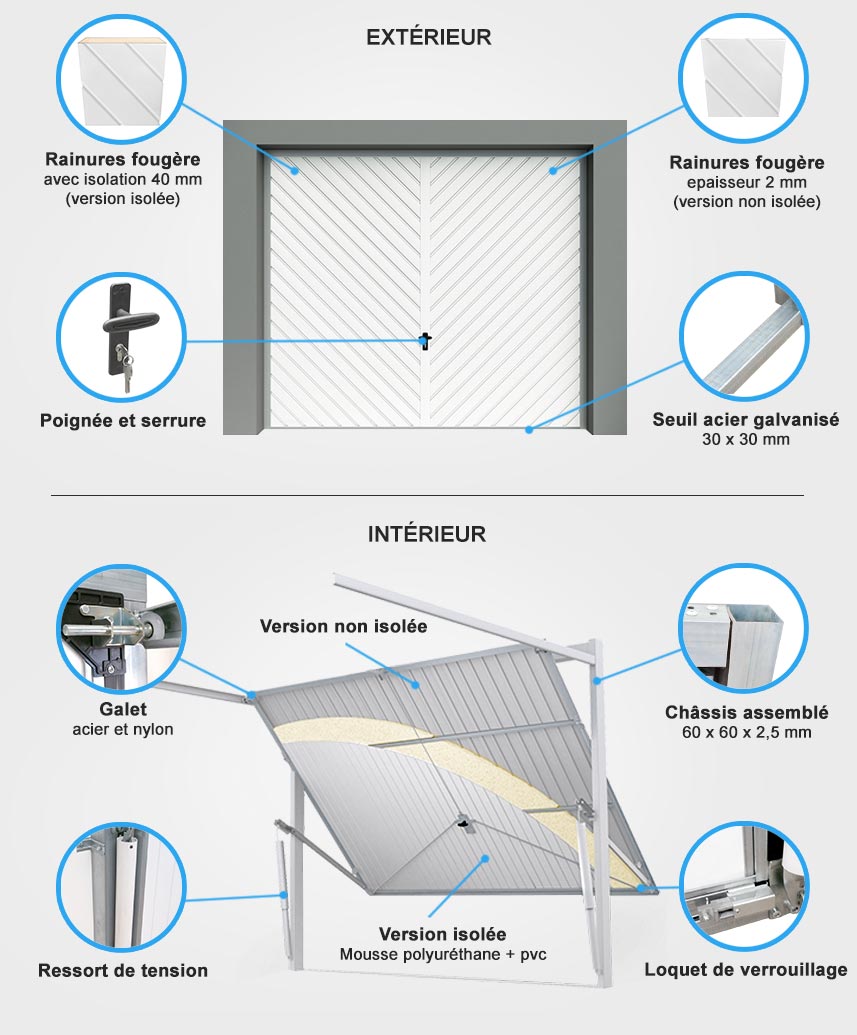 EXTÉRIEUR

Rainures fougère
avec isolation 40 mm
(version isolée)

Rainures fougère
epaisseur 2 mm
(version non isolée)

Poignée et serrure

Seuil acier galvanisé
30 x 30 mm

INTÉRIEUR

Version non isolée

Galet
acier et nylon

Châssis assemblé
60 x 60 x 2,5 mm

Ressort de tension

Version isolée
Mousse polyuréthane + pvc

Loquet de verrouillage