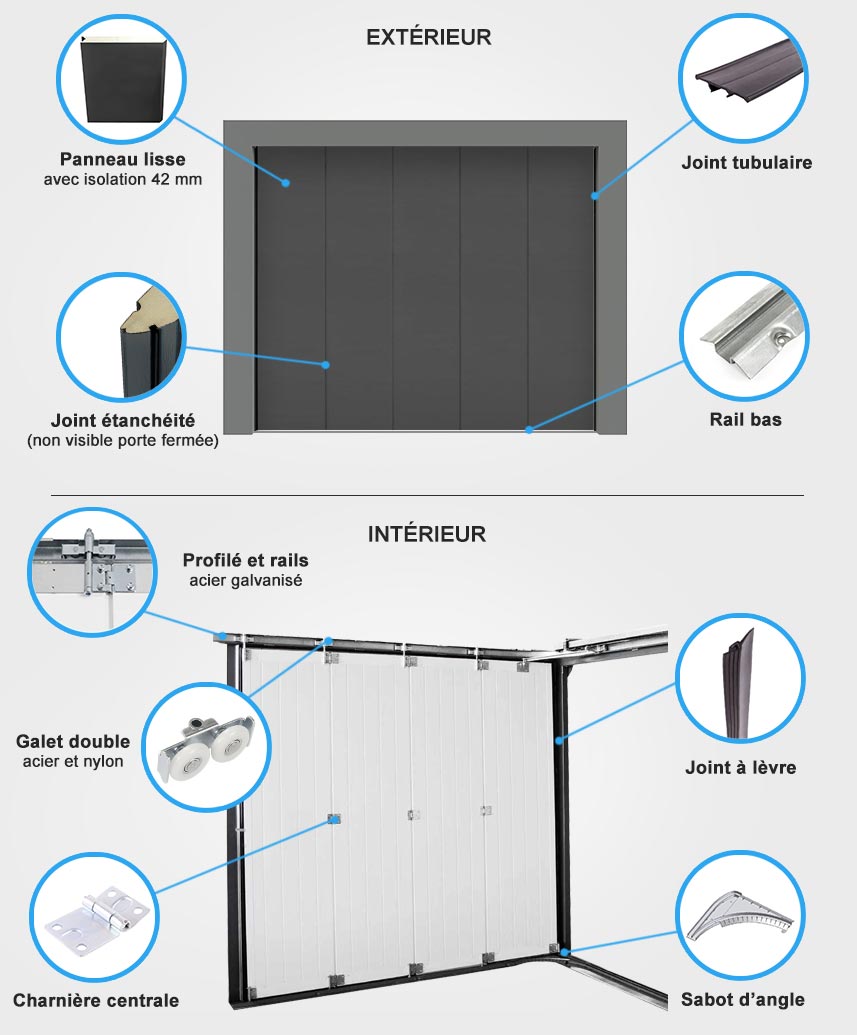 EXTÉRIEUR

Panneau lisse
avec isolation 42 mm

Joint tubulaire

Joint étanchéité
(non visible porte fermée)

Rail bas

INTÉRIEUR

Profilé et rails
acier galvanisé

Galet double
acier et nylon

Joint à lèvre

Charnière centrale

Sabot d'angle