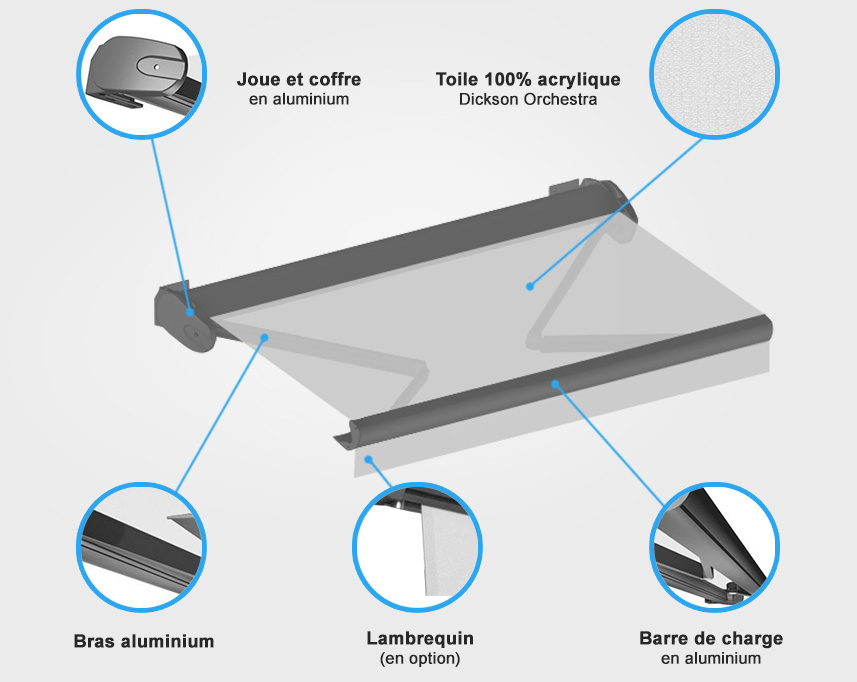 Joue et coffre
en aluminium

Toile 100% acrylique
Dickson Orchestra

Bras aluminium

Lambrequin
(en option)

Barre de charge
en aluminium