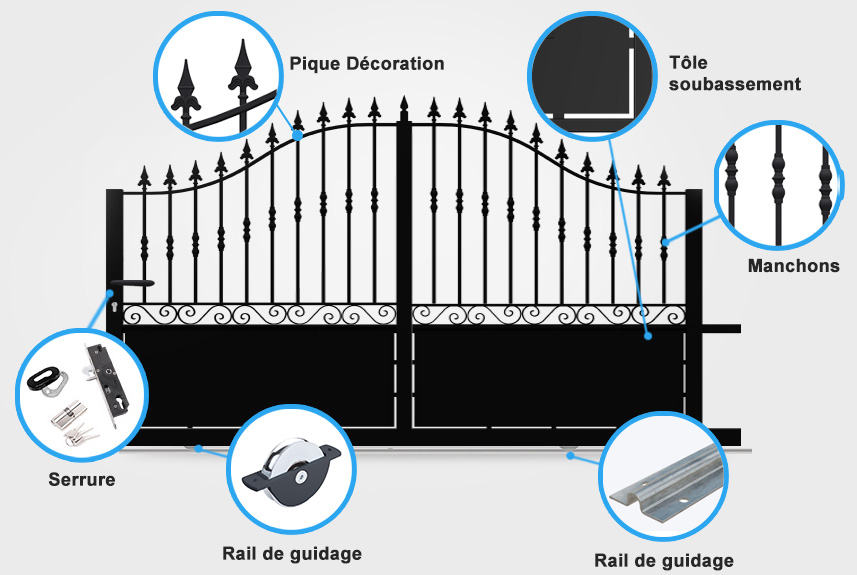 Pique Décoration

Tôle soubassement

Manchons

Serrure

Rail de guidage

Rail de guidage