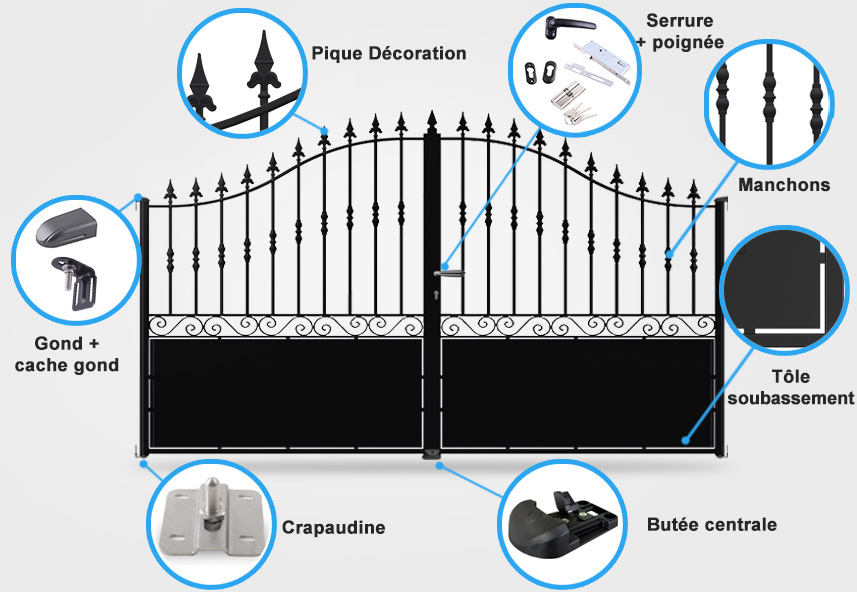 Pique Décoration

Serrure
+ poignée

Manchons

Gond +
cache gond

Tôle
soubassement

Crapaudine

Butée centrale