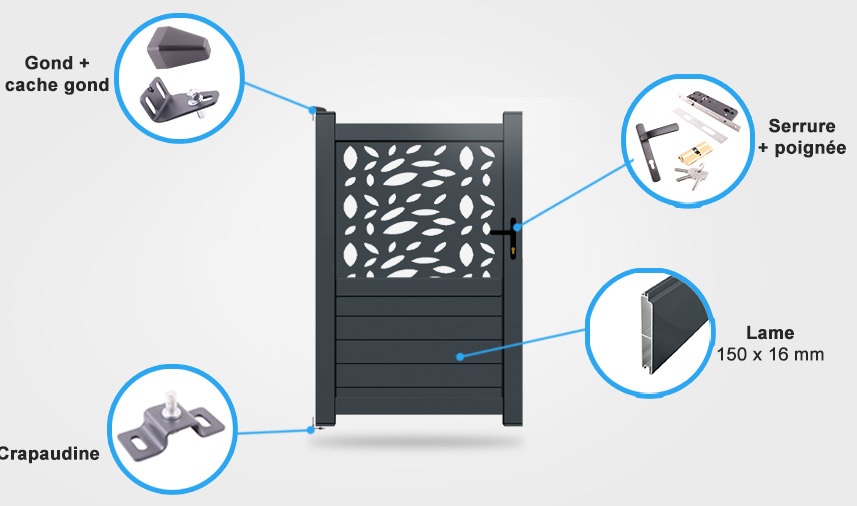 Gond + cache gond

Serrure + poignée

Lame
150 x 16 mm

Crapaudine