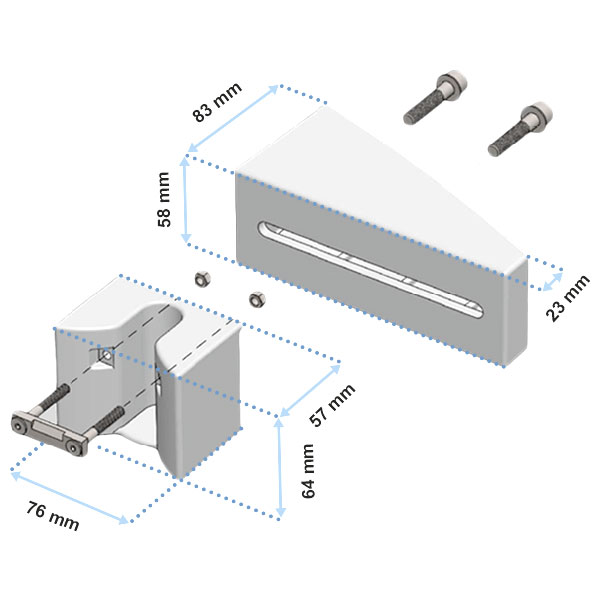 83 mm
58 mm
23 mm
57 mm
64 mm
76 mm